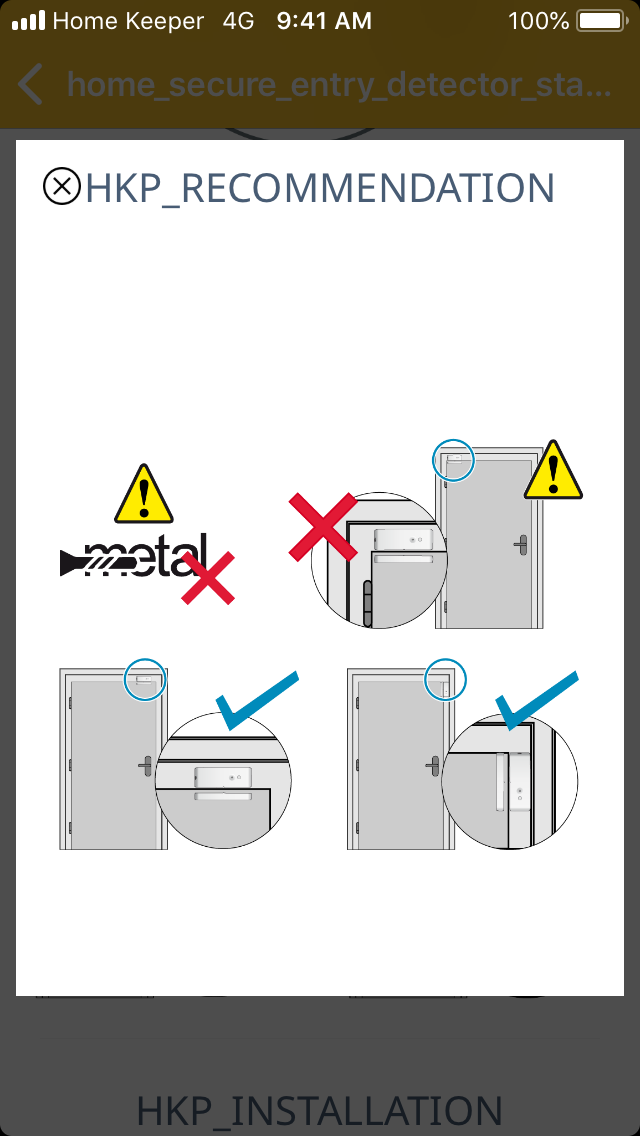 Home Keeper 4G 9:41 AM 100%

home_secure_entry_detector_sta...

HKP_RECOMMENDATION

metal

HKP_INSTALLATION